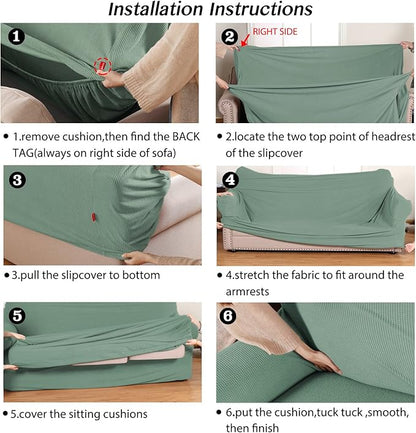 Installation Instructions

1

• 1.remove cushion,then find the BACK TAG(always on right side of sofa)

2

RIGHT SIDE

• 2.locate the two top point of headrest of the slipcover

3

• 3.pull the slipcover to bottom

4

• 4.stretch the fabric to fit around the armrests

5

• 5.cover the sitting cushions

6

• 6.put the cushion,tuck tuck ,smooth, then finish