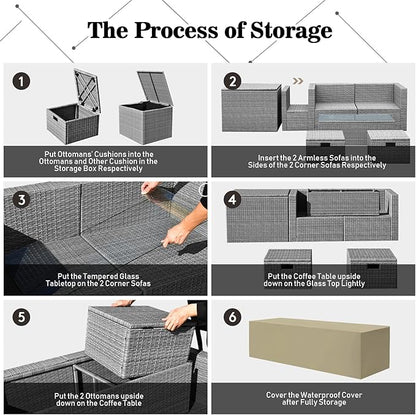 The Process of Storage

1

Put Ottomans' Cushions into the Ottomans and Other Cushion in the Storage Box Respectively

2

Insert the 2 Armless Sofas into the Sides of the 2 Corner Sofas Respectively

3

Put the Tempered Glass Tabletop on the 2 Corner Sofas

4

Put the Coffee Table upside down on the Glass Top Lightly

5

Put the 2 Ottomans upside down on the Coffee Table

6

Cover the Waterproof Cover after Fully Storage